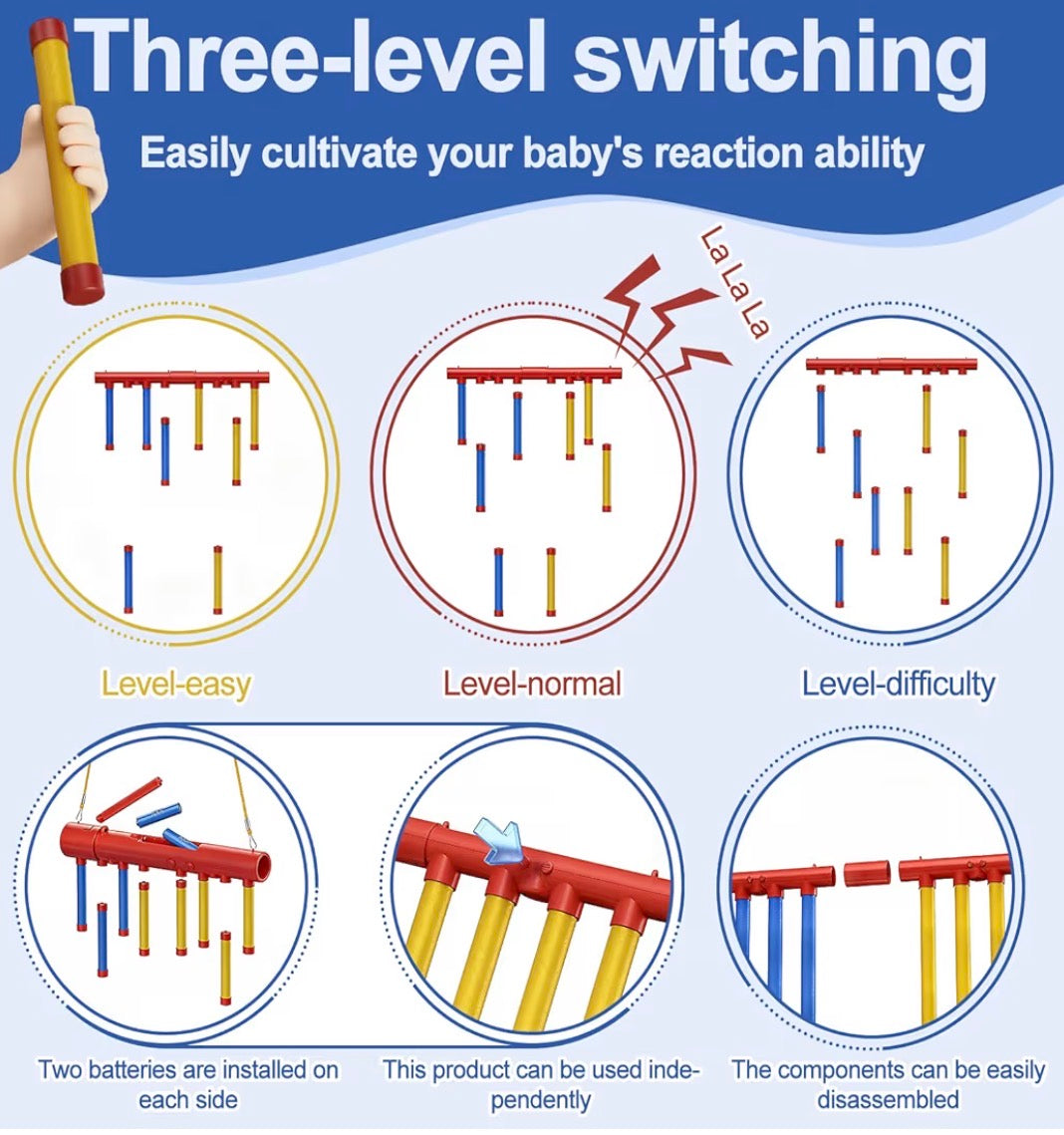 Three-level switching

Easily cultivate your baby's reaction ability

La La La

Level-easy

Level-normal

Level-difficulty

Two batteries are installed on each side

This product can be used independently

The components can be easily disassembled